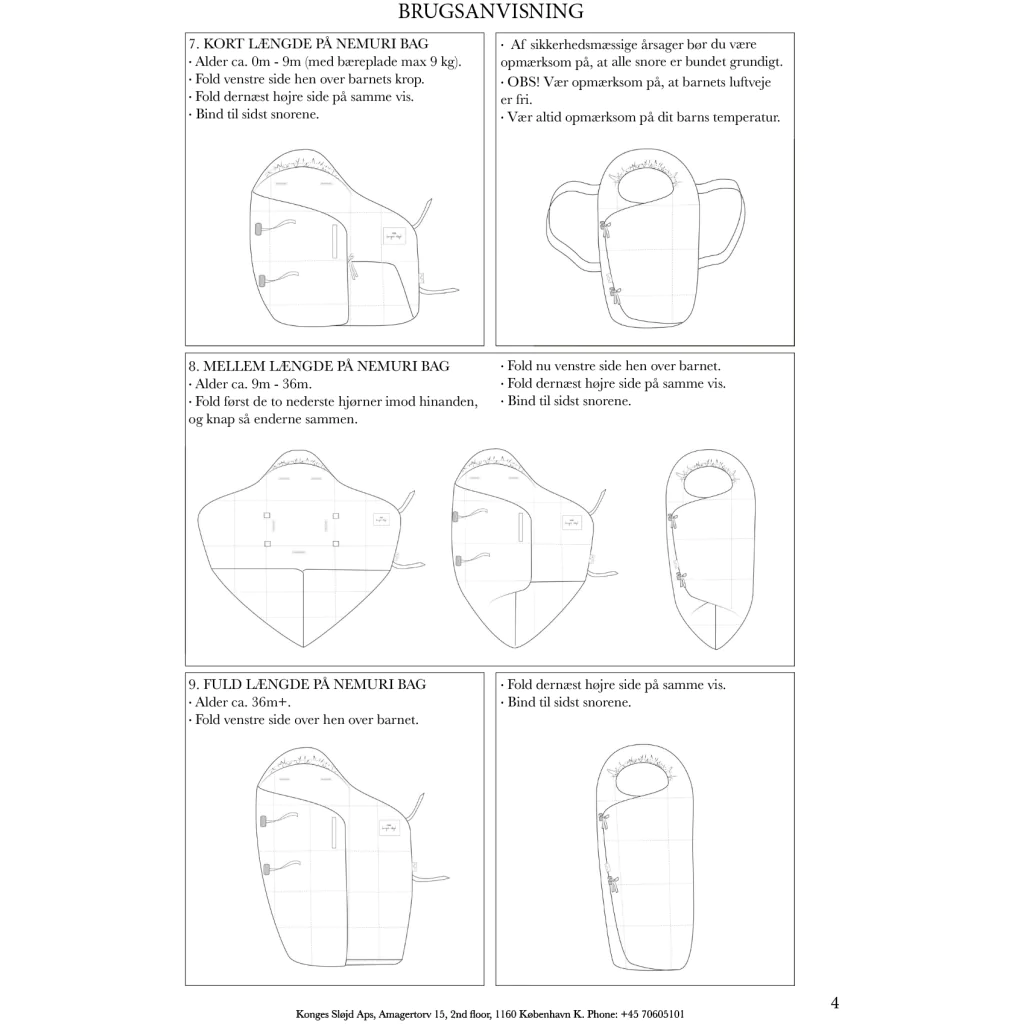 BRUGSANVISNING

7. KORT LÆNGDE PÅ NEMURI BAG
· Alder ca. 0m - 9m (med bæreplade max 9 kg).
· Fold venstre side hen over barnets krop.
· Fold dernæst højre side på samme vis.
· Bind til sidst snorene.

· Af sikkerhedsmæssige årsager bør du være opmærksom på, at alle snore er bundet grundigt.
· OBS! Vær opmærksom på, at barnets luftveje er fri.
· Vær altid opmærksom på dit barns temperatur.

8. MELLEM LÆNGDE PÅ NEMURI BAG
· Alder ca. 9m - 36m.
· Fold først de to nederste hjørner imod hinanden, og knap så enderne sammen.

· Fold nu venstre side hen over barnet.
· Fold dernæst højre side på samme vis.
· Bind til sidst snorene.

9. FULD LÆNGDE PÅ NEMURI BAG
· Alder ca. 36m+.
· Fold venstre side over hen over barnet.

· Fold dernæst højre side på samme vis.
· Bind til sidst snorene.

4

Konges Sløjd Aps, Amagertorv 15, 2nd floor, 1160 København K. Phone: +45 70605101