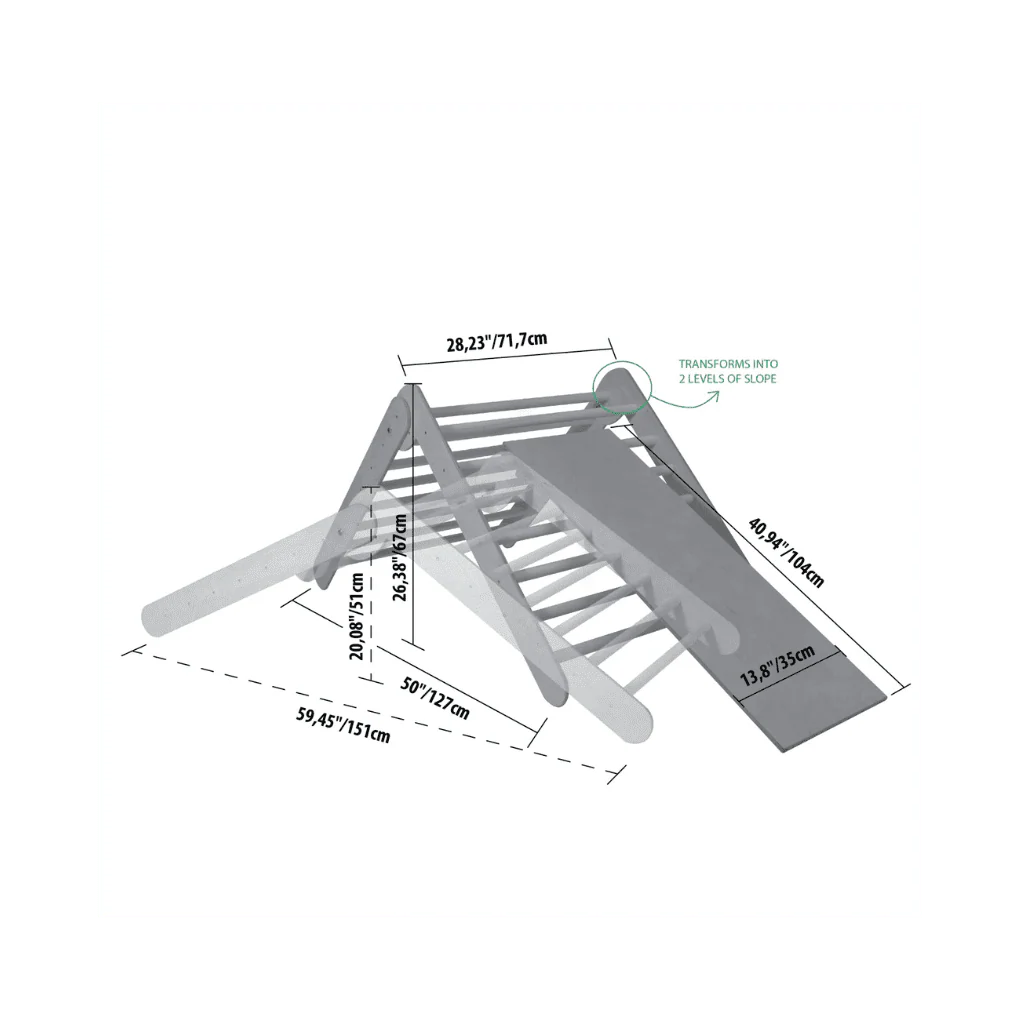 28,23"/71,7cm

TRANSFORMS INTO
2 LEVELS OF SLOPE

40,94"/104cm

26,38"/67cm

20,08"/51cm

13,8"/35cm

50"/127cm

59,45"/151cm